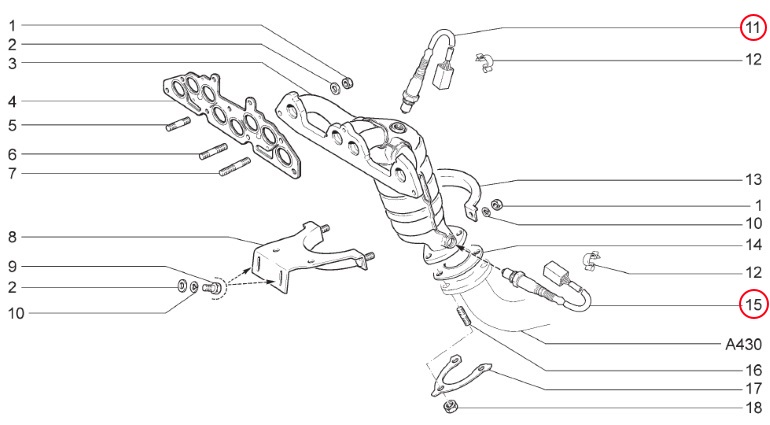 1
2
3
4
5
6
7
8
9
2
10
11
12
13
1
10
14
12
15
A430
16
17
18